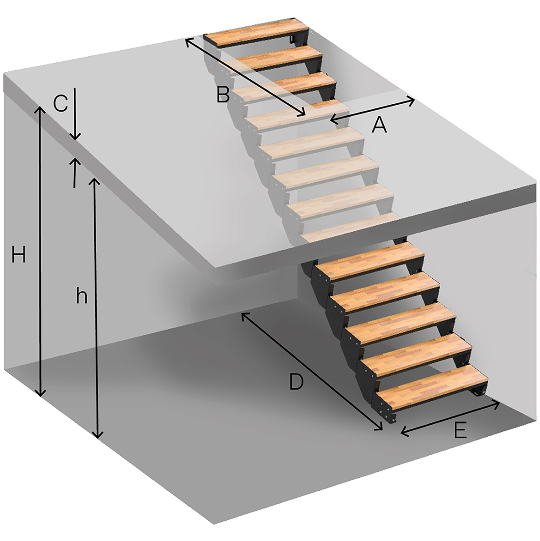 C
B
A
H
h
D
E